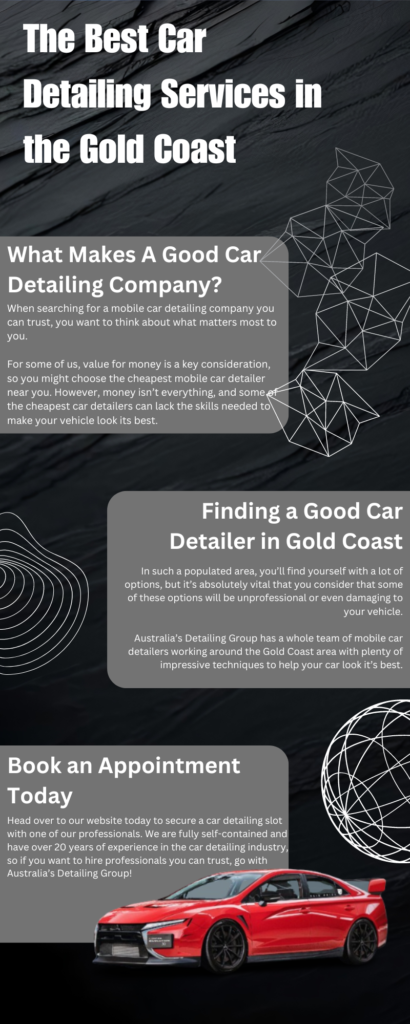 The Best Car Detailing Services in the Gold Coast

What Makes A Good Car Detailing Company?

When searching for a mobile car detailing company you can trust, you want to think about what matters most to you.

For some of us, value for money is a key consideration, so you might choose the cheapest mobile car detailer near you. However, money isn't everything, and some of the cheapest car detailers can lack the skills needed to make your vehicle look its best.

Finding a Good Car Detailer in Gold Coast

In such a populated area, you'll find yourself with a lot of options, but it's absolutely vital that you consider that some of these options will be unprofessional or even damaging to your vehicle.

Australia's Detailing Group has a whole team of mobile car detailers working around the Gold Coast area with plenty of impressive techniques to help your car look it's best.

Book an Appointment Today

Head over to our website today to secure a car detailing slot with one of our professionals. We are fully self-contained and have over 20 years of experience in the car detailing industry, so if you want to hire professionals you can trust, go with Australia's Detailing Group!