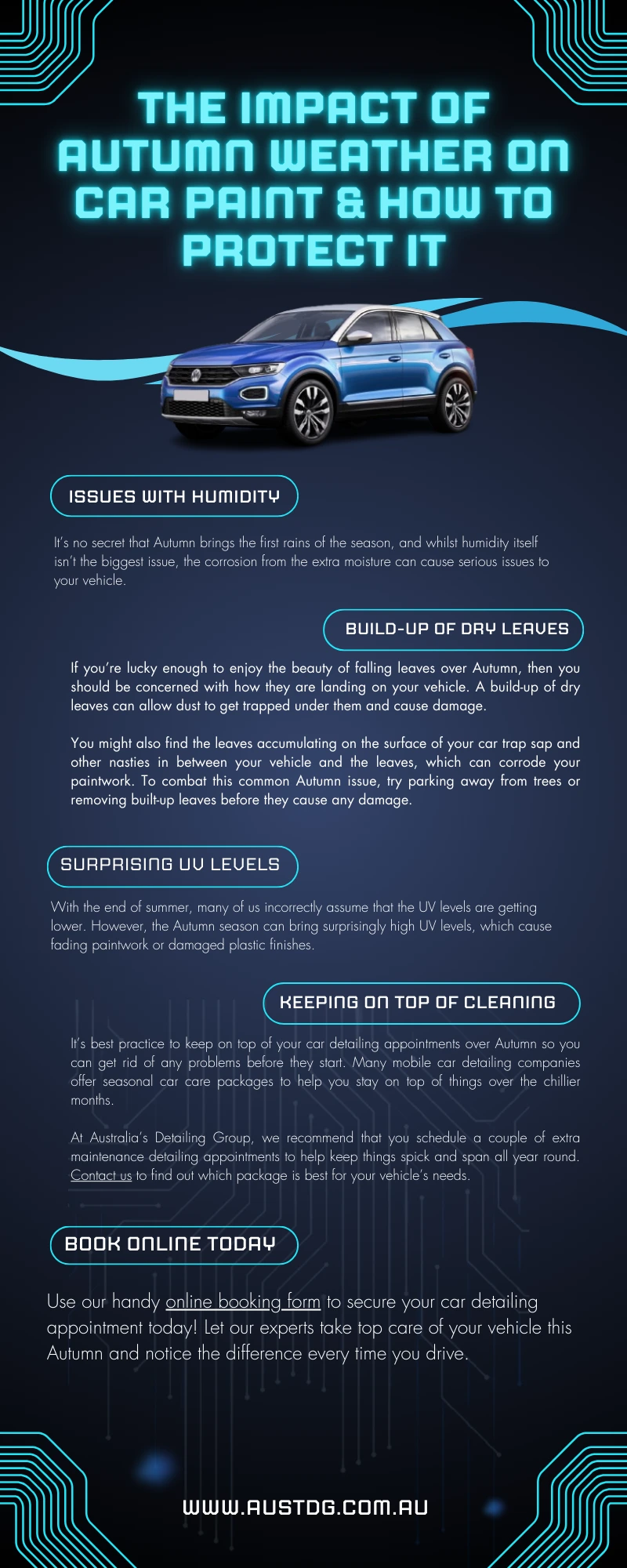 THE IMPACT OF AUTUMN WEATHER ON CAR PAINT & HOW TO PROTECT IT

ISSUES WITH HUMIDITY

It's no secret that Autumn brings the first rains of the season, and whilst humidity itself isn't the biggest issue, the corrosion from the extra moisture can cause serious issues to your vehicle.

BUILD-UP OF DRY LEAVES

If you're lucky enough to enjoy the beauty of falling leaves over Autumn, then you should be concerned with how they are landing on your vehicle. A build-up of dry leaves can allow dust to get trapped under them and cause damage.

You might also find the leaves accumulating on the surface of your car trap sap and other nasties in between your vehicle and the leaves, which can corrode your paintwork. To combat this common Autumn issue, try parking away from trees or removing built-up leaves before they cause any damage.

SURPRISING UV LEVELS

With the end of summer, many of us incorrectly assume that the UV levels are getting lower. However, the Autumn season can bring surprisingly high UV levels, which cause fading paintwork or damaged plastic finishes.

KEEPING ON TOP OF CLEANING

It's best practice to keep on top of your car detailing appointments over Autumn so you can get rid of any problems before they start. Many mobile car detailing companies offer seasonal car care packages to help you stay on top of things over the chillier months.

At Australia's Detailing Group, we recommend that you schedule a couple of extra maintenance detailing appointments to help keep things spick and span all year round. Contact us to find out which package is best for your vehicle's needs.

BOOK ONLINE TODAY

Use our handy online booking form to secure your car detailing appointment today! Let our experts take top care of your vehicle this Autumn and notice the difference every time you drive.

WWW.AUSTDG.COM.AU