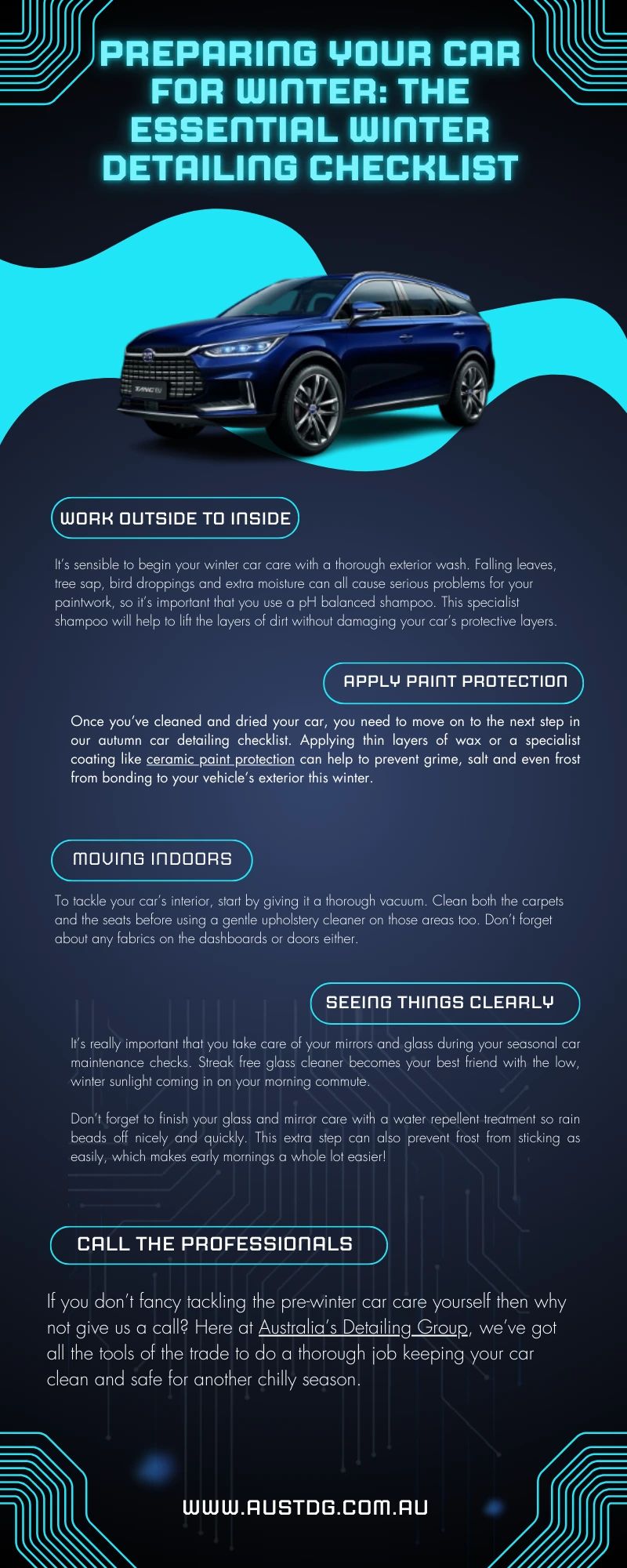 PREPARING YOUR CAR FOR WINTER: THE ESSENTIAL WINTER DETAILING CHECKLIST

TANG EV

WORK OUTSIDE TO INSIDE

It's sensible to begin your winter car care with a thorough exterior wash. Falling leaves, tree sap, bird droppings and extra moisture can all cause serious problems for your paintwork, so it's important that you use a pH balanced shampoo. This specialist shampoo will help to lift the layers of dirt without damaging your car's protective layers.

APPLY PAINT PROTECTION

Once you've cleaned and dried your car, you need to move on to the next step in our autumn car detailing checklist. Applying thin layers of wax or a specialist coating like ceramic paint protection can help to prevent grime, salt and even frost from bonding to your vehicle's exterior this winter.

MOVING INDOORS

To tackle your car's interior, start by giving it a thorough vacuum. Clean both the carpets and the seats before using a gentle upholstery cleaner on those areas too. Don't forget about any fabrics on the dashboards or doors either.

SEEING THINGS CLEARLY

It's really important that you take care of your mirrors and glass during your seasonal car maintenance checks. Streak free glass cleaner becomes your best friend with the low, winter sunlight coming in on your morning commute.

Don't forget to finish your glass and mirror care with a water repellent treatment so rain beads off nicely and quickly. This extra step can also prevent frost from sticking as easily, which makes early mornings a whole lot easier!

CALL THE PROFESSIONALS

If you don't fancy tackling the pre-winter car care yourself then why not give us a call? Here at Australia's Detailing Group, we've got all the tools of the trade to do a thorough job keeping your car clean and safe for another chilly season.

WWW.AUSTDG.COM.AU