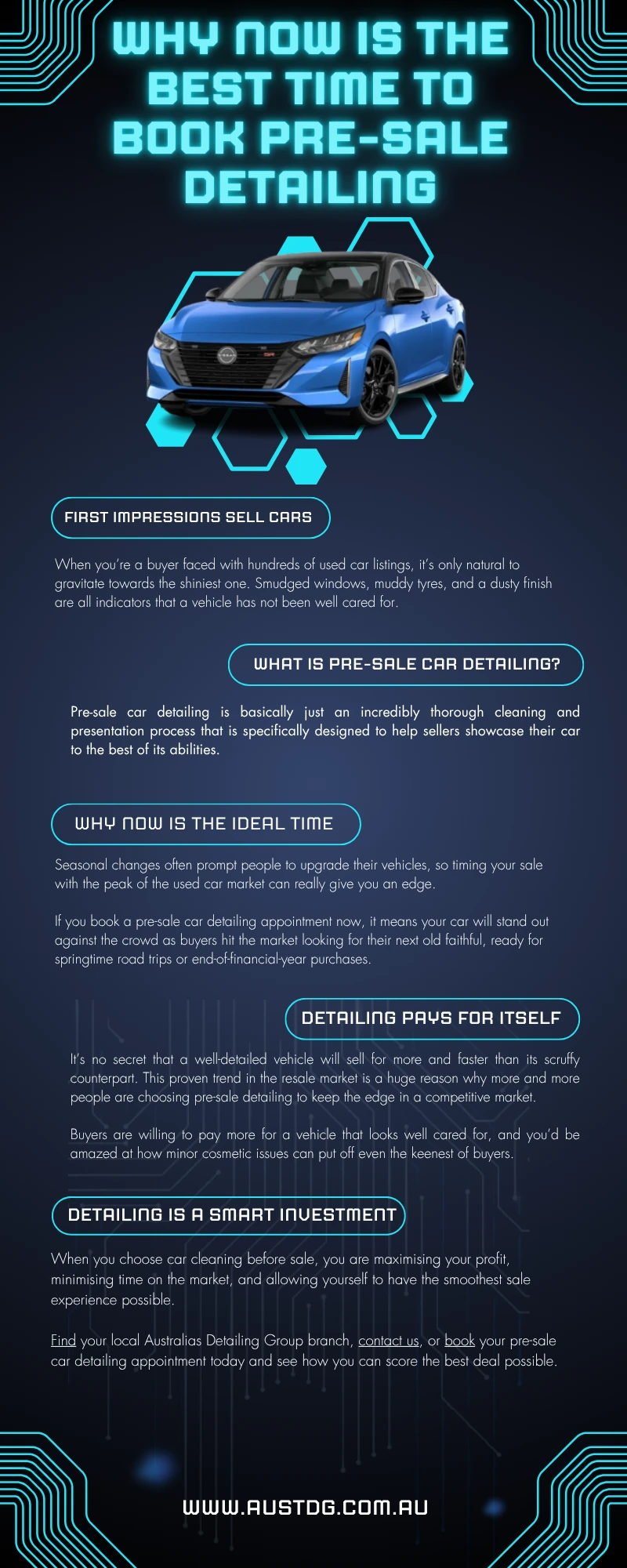 WHY NOW IS THE BEST TIME TO BOOK PRE-SALE DETAILING

FIRST IMPRESSIONS SELL CARS

When you're a buyer faced with hundreds of used car listings, it's only natural to gravitate towards the shiniest one. Smudged windows, muddy tyres, and a dusty finish are all indicators that a vehicle has not been well cared for.

WHAT IS PRE-SALE CAR DETAILING?

Pre-sale car detailing is basically just an incredibly thorough cleaning and presentation process that is specifically designed to help sellers showcase their car to the best of its abilities.

WHY NOW IS THE IDEAL TIME

Seasonal changes often prompt people to upgrade their vehicles, so timing your sale with the peak of the used car market can really give you an edge.

If you book a pre-sale car detailing appointment now, it means your car will stand out against the crowd as buyers hit the market looking for their next old faithful, ready for springtime road trips or end-of-financial-year purchases.

DETAILING PAYS FOR ITSELF

It's no secret that a well-detailed vehicle will sell for more and faster than its scruffy counterpart. This proven trend in the resale market is a huge reason why more and more people are choosing pre-sale detailing to keep the edge in a competitive market.

Buyers are willing to pay more for a vehicle that looks well cared for, and you'd be amazed at how minor cosmetic issues can put off even the keenest of buyers.

DETAILING IS A SMART INVESTMENT

When you choose car cleaning before sale, you are maximising your profit, minimising time on the market, and allowing yourself to have the smoothest sale experience possible.

Find your local Australias Detailing Group branch, contact us, or book your pre-sale car detailing appointment today and see how you can score the best deal possible.

WWW.AUSTDG.COM.AU